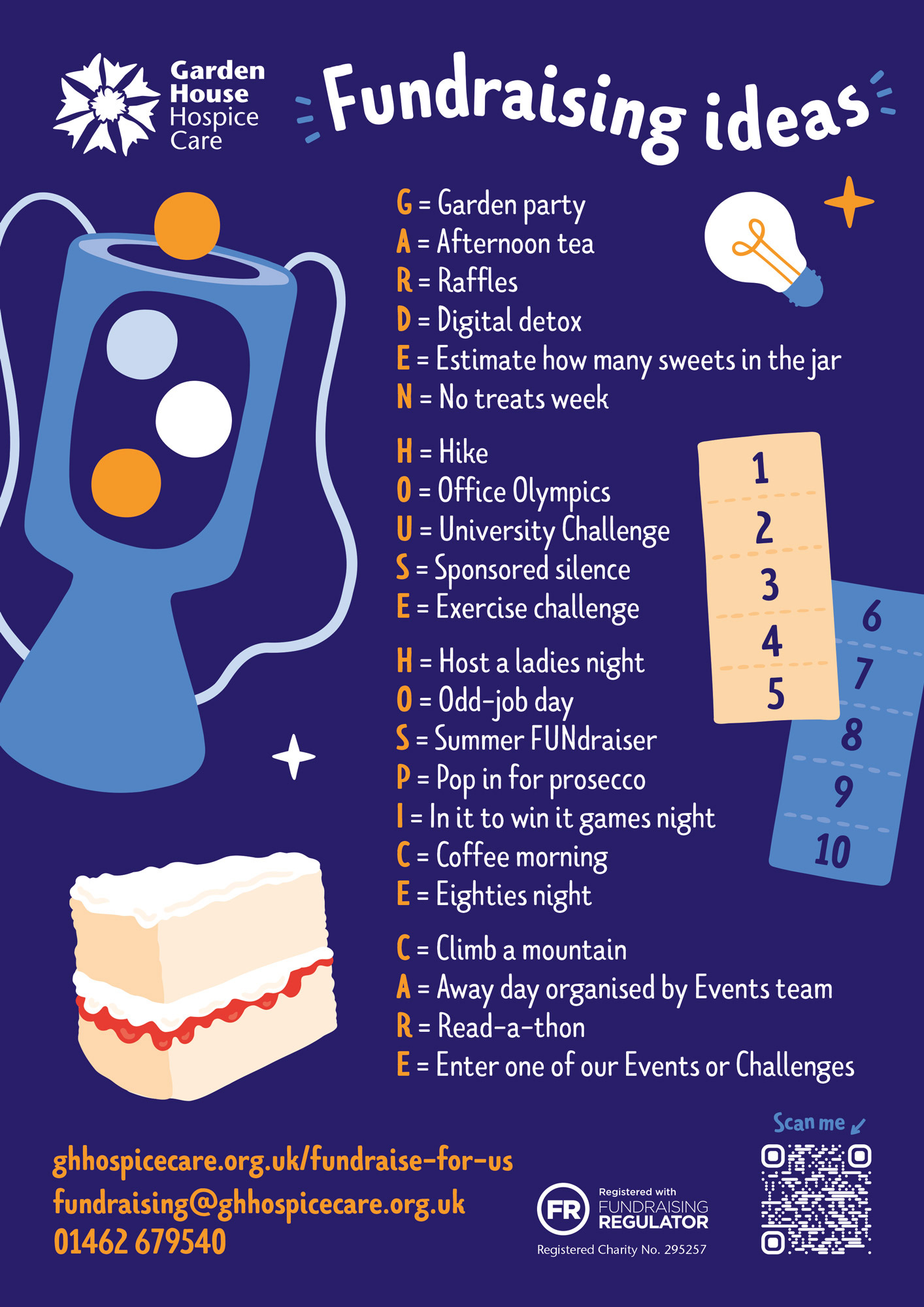 Garden House Hospice Care

Fundraising ideas

G = Garden party
A = Afternoon tea
R = Raffles
D = Digital detox
E = Estimate how many sweets in the jar
N = No treats week

H = Hike
O = Office Olympics
U = University Challenge
S = Sponsored silence
E = Exercise challenge

H = Host a ladies night
O = Odd-job day
S = Summer FUNdraiser
P = Pop in for prosecco
I = In it to win it games night
C = Coffee morning
E = Eighties night

C = Climb a mountain
A = Away day organised by Events team
R = Read-a-thon
E = Enter one of our Events or Challenges

1
2
3
4
5
6
7
8
9
10

ghhospicecare.org.uk/fundraise-for-us
fundraising@ghhospicecare.org.uk
01462 679540

FR Registered with FUNDRAISING REGULATOR
Registered Charity No. 295257

Scan me